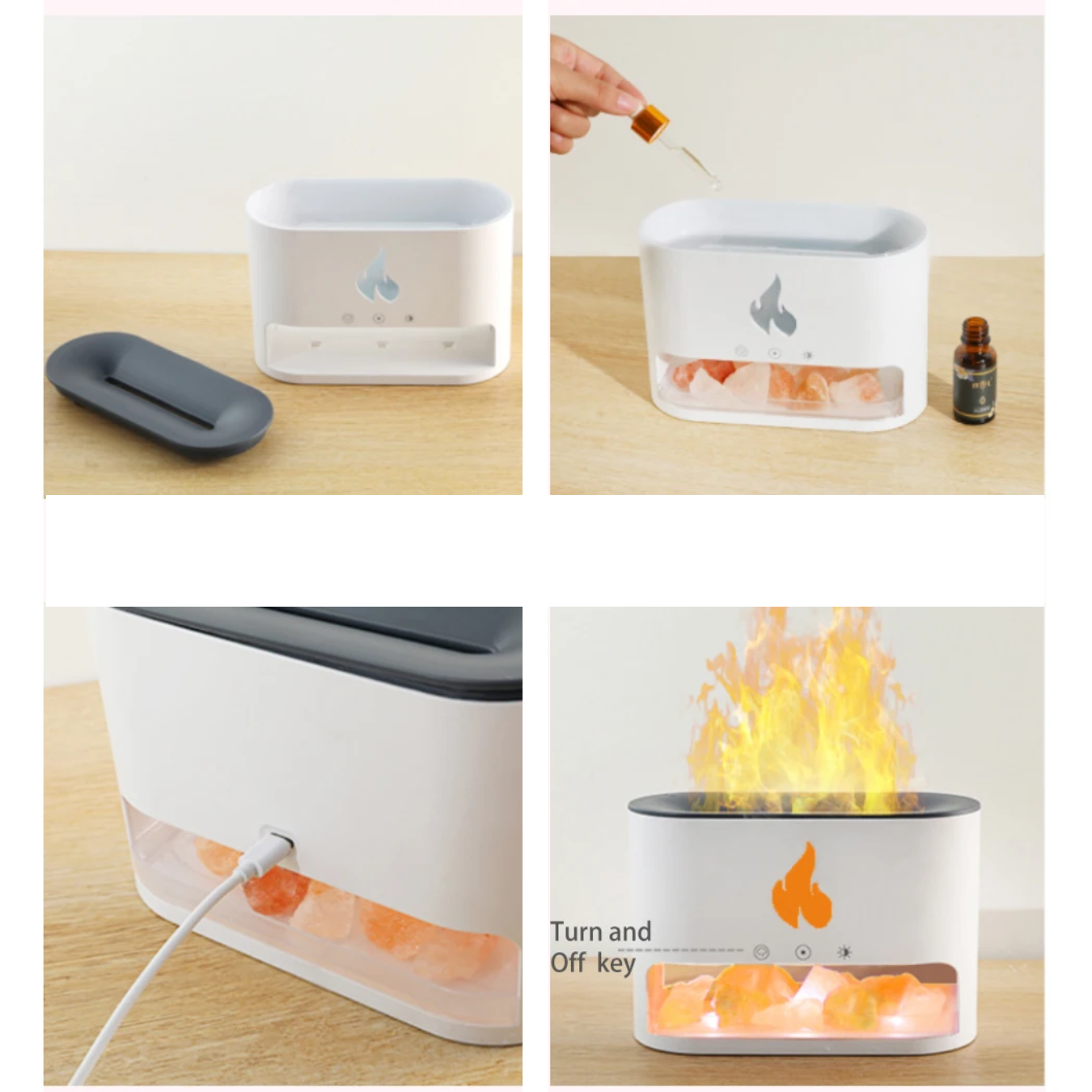 Turn and
Off key